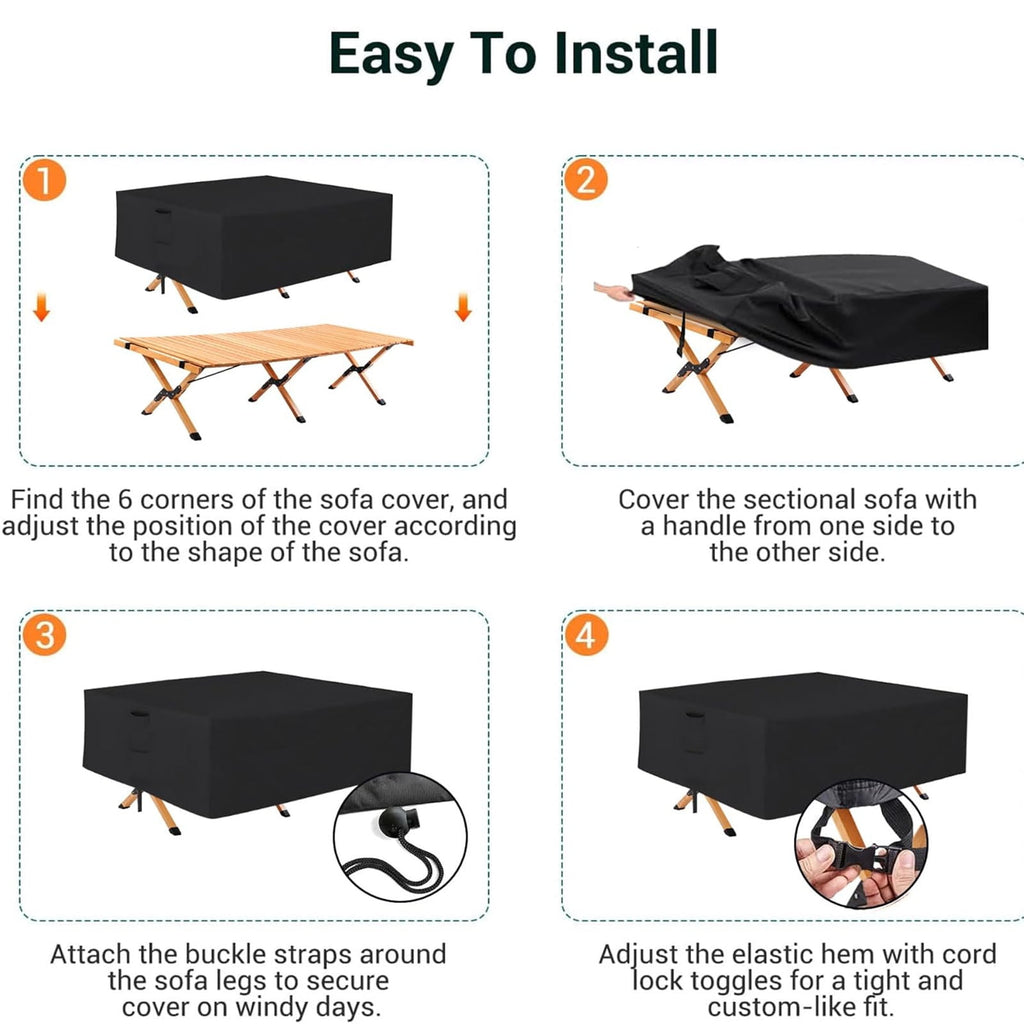 Easy To Install

1

Find the 6 corners of the sofa cover, and adjust the position of the cover according to the shape of the sofa.

2

Cover the sectional sofa with a handle from one side to the other side.

3

Attach the buckle straps around the sofa legs to secure cover on windy days.

4

Adjust the elastic hem with cord lock toggles for a tight and custom-like fit.